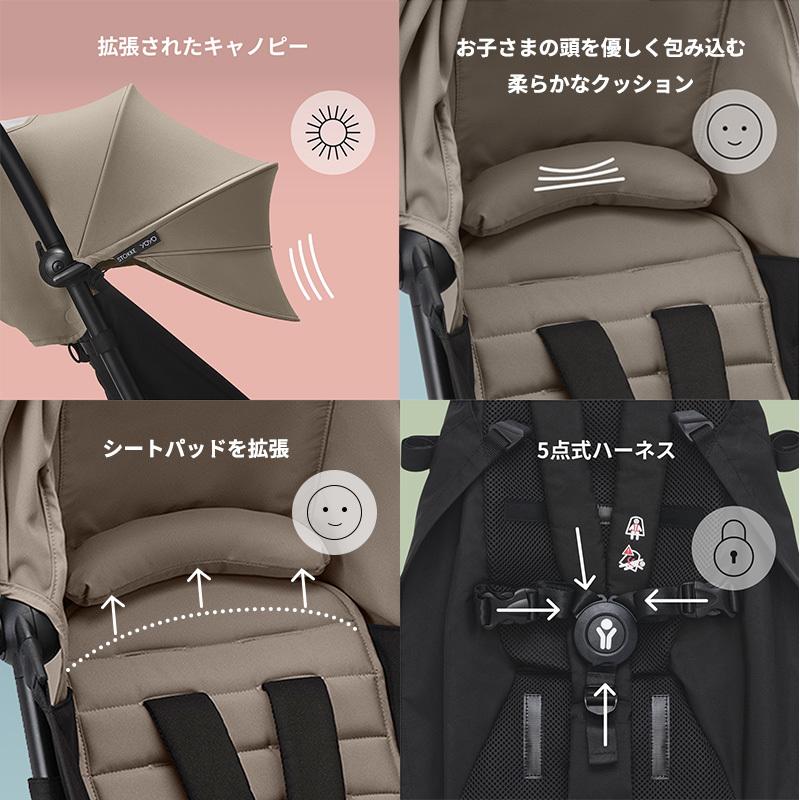 拡張されたキャノピー

STOKKE YOYO

お子さまの頭を優しく包み込む
柔らかなクッション

シートパッドを拡張

5点式ハーネス