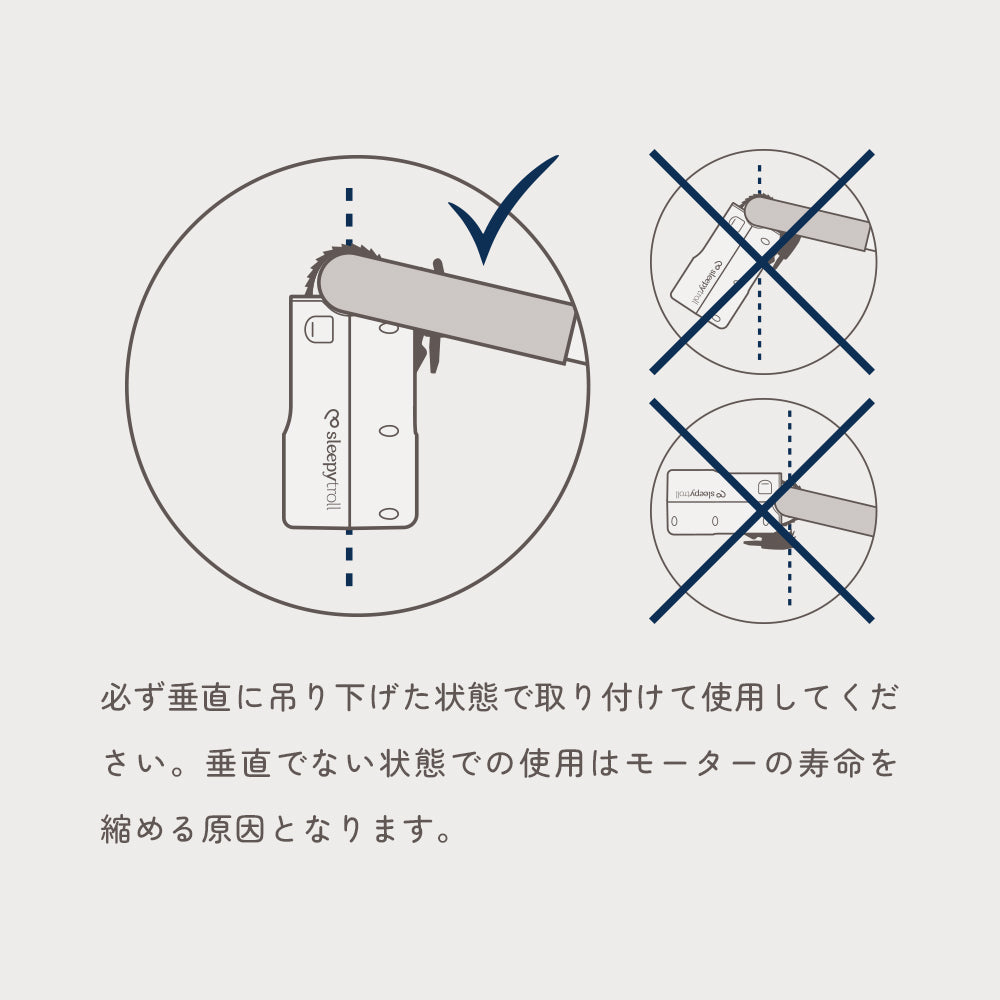 sleepytroll

sleepytroll

sleepytroll

必ず垂直に吊り下げた状態で取り付けて使用してください。垂直でない状態での使用はモーターの寿命を縮める原因となります。