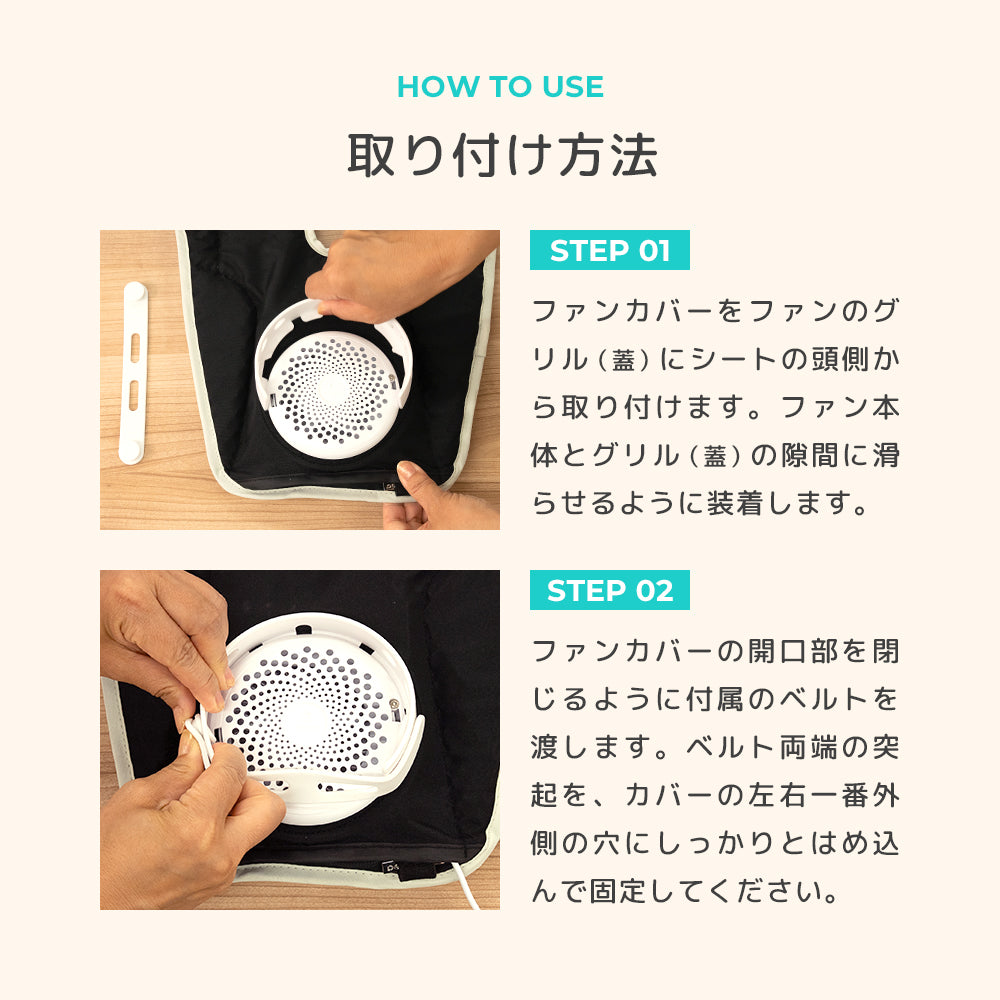 HOW TO USE

取り付け方法

STEP 01

ファンカバーをファンのグリル（蓋）にシートの頭側から取り付けます。ファン本体とグリル（蓋）の隙間に滑らせるように装着します。

STEP 02

ファンカバーの開口部を閉じるように付属のベルトを渡します。ベルト両端の突起を、カバーの左右一番外側の穴にしっかりとはめ込んで固定してください。